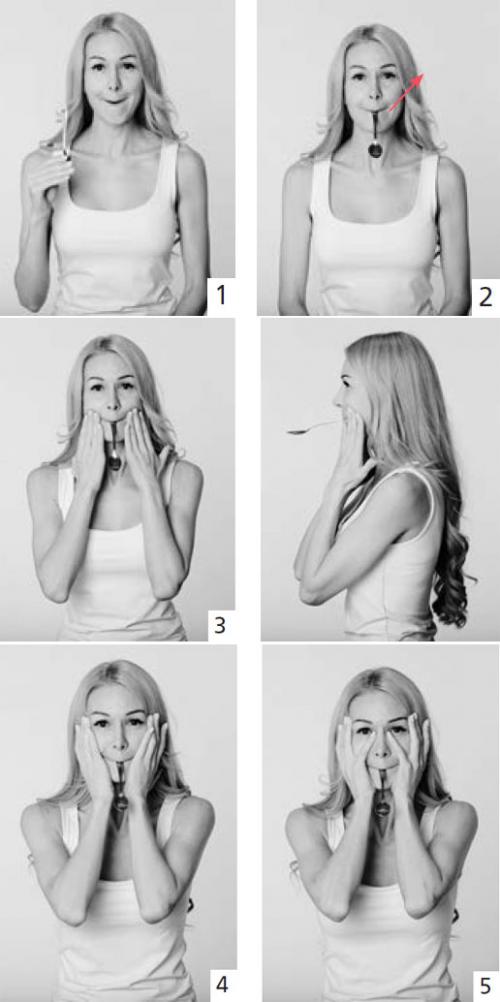 1
2
3
4
5